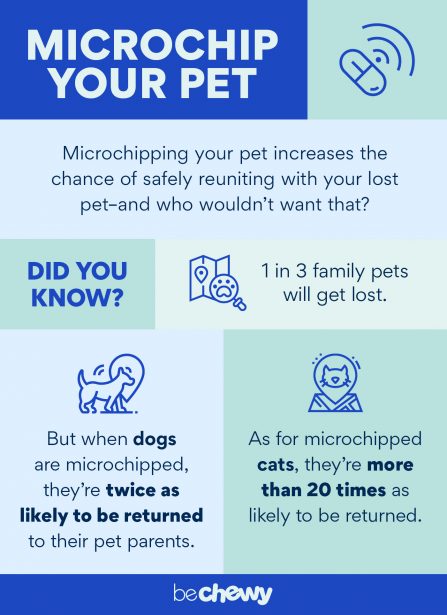 MICROCHIP YOUR PET

Microchipping your pet increases the chance of safely reuniting with your lost pet–and who wouldn't want that?

DID YOU KNOW?

1 in 3 family pets will get lost.

But when dogs are microchipped, they're twice as likely to be returned to their pet parents.

As for microchipped cats, they're more than 20 times as likely to be returned.

bechewy